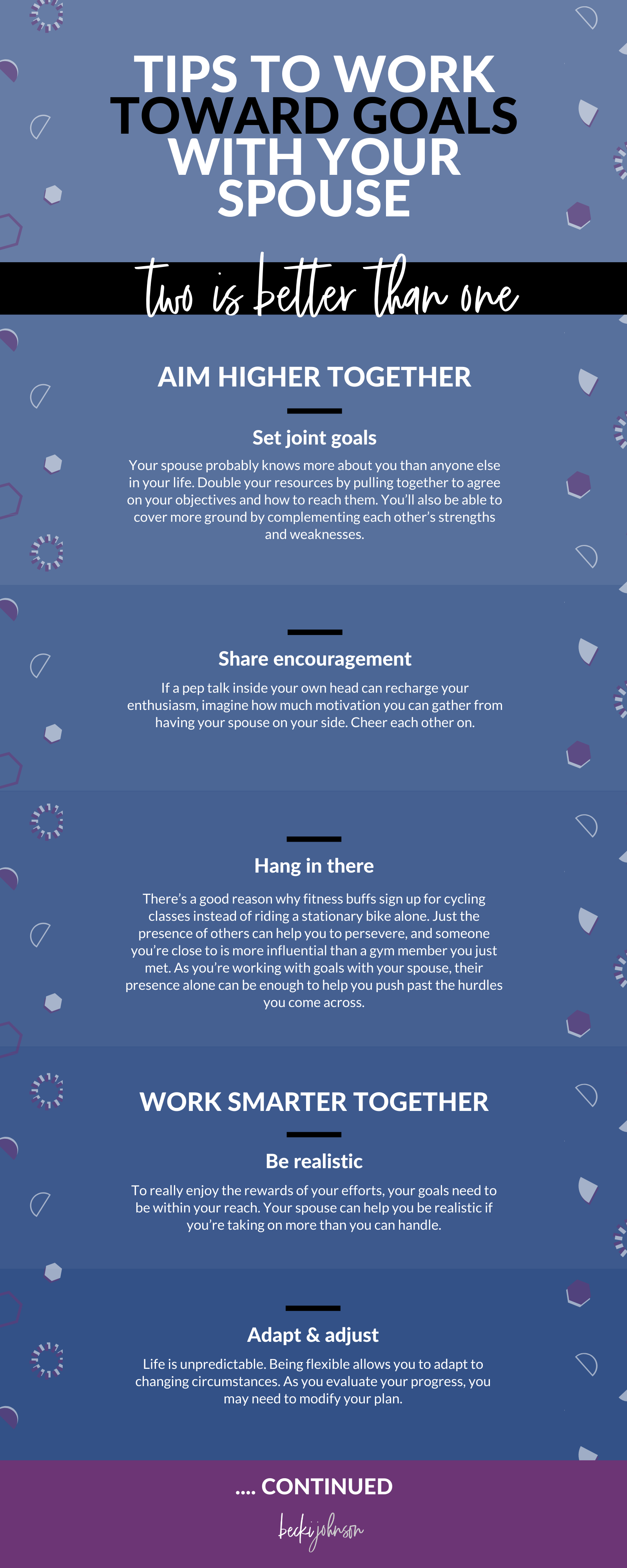 TIPS TO WORK TOWARD GOALS WITH YOUR SPOUSE

two is better than one

AIM HIGHER TOGETHER

Set joint goals

Your spouse probably knows more about you than anyone else in your life. Double your resources by pulling together to agree on your objectives and how to reach them. You'll also be able to cover more ground by complementing each other's strengths and weaknesses.

Share encouragement

If a pep talk inside your own head can recharge your enthusiasm, imagine how much motivation you can gather from having your spouse on your side. Cheer each other on.

Hang in there

There's a good reason why fitness buffs sign up for cycling classes instead of riding a stationary bike alone. Just the presence of others can help you to persevere, and someone you're close to is more influential than a gym member you just met. As you're working with goals with your spouse, their presence alone can be enough to help you push past the hurdles you come across.

WORK SMARTER TOGETHER

Be realistic

To really enjoy the rewards of your efforts, your goals need to be within your reach. Your spouse can help you be realistic if you're taking on more than you can handle.

Adapt & adjust

Life is unpredictable. Being flexible allows you to adapt to changing circumstances. As you evaluate your progress, you may need to modify your plan.

.... CONTINUED

beckijohnson