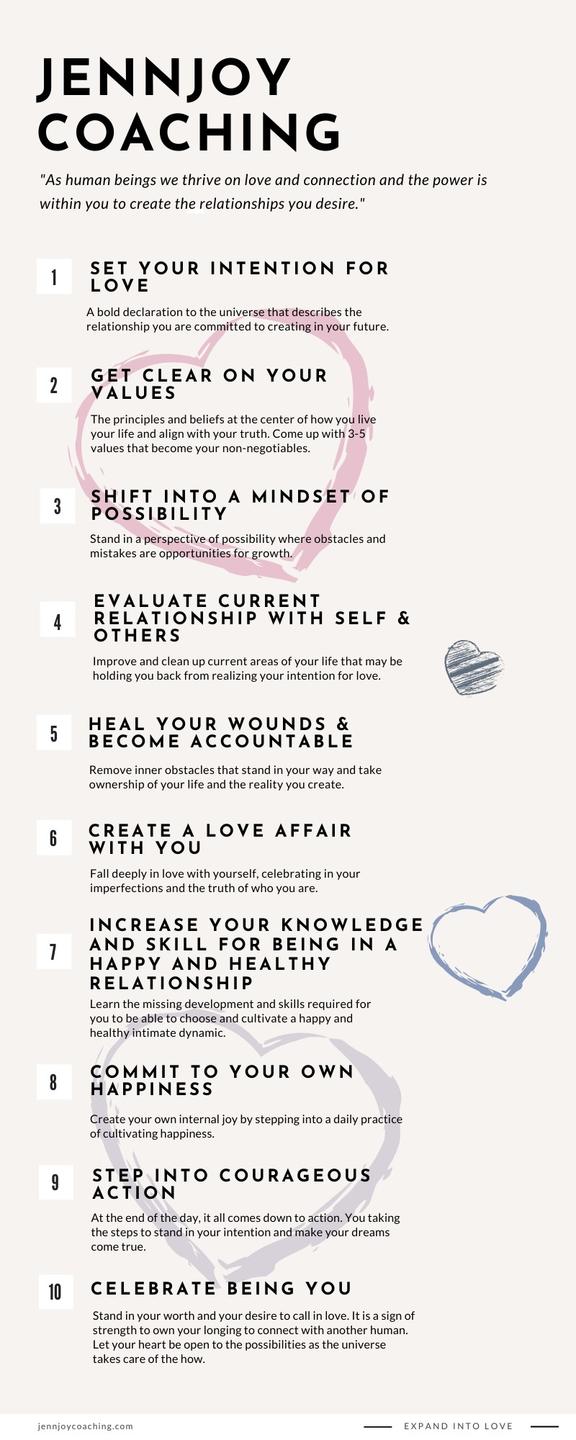 JENNJOY COACHING

"As human beings we thrive on love and connection and the power is within you to create the relationships you desire."

1

SET YOUR INTENTION FOR LOVE

A bold declaration to the universe that describes the relationship you are committed to creating in your future.

2

GET CLEAR ON YOUR VALUES

The principles and beliefs at the center of how you live your life and align with your truth. Come up with 3-5 values that become your non-negotiables.

3

SHIFT INTO A MINDSET OF POSSIBILITY

Stand in a perspective of possibility where obstacles and mistakes are opportunities for growth.

4

EVALUATE CURRENT RELATIONSHIP WITH SELF & OTHERS

Improve and clean up current areas of your life that may be holding you back from realizing your intention for love.

5

HEAL YOUR WOUNDS & BECOME ACCOUNTABLE

Remove inner obstacles that stand in your way and take ownership of your life and the reality you create.

6

CREATE A LOVE AFFAIR WITH YOU

Fall deeply in love with yourself, celebrating in your imperfections and the truth of who you are.

7

INCREASE YOUR KNOWLEDGE AND SKILL FOR BEING IN A HAPPY AND HEALTHY RELATIONSHIP

Learn the missing development and skills required for you to be able to choose and cultivate a happy and healthy intimate dynamic.

8

COMMIT TO YOUR OWN HAPPINESS

Create your own internal joy by stepping into a daily practice of cultivating happiness.

9

STEP INTO COURAGEOUS ACTION

At the end of the day, it all comes down to action. You taking the steps to stand in your intention and make your dreams come true.

10

CELEBRATE BEING YOU

Stand in your worth and your desire to call in love. It is a sign of strength to own your longing to connect with another human. Let your heart be open to the possibilities as the universe takes care of the how.

jennjoycoaching.com

EXPAND INTO LOVE