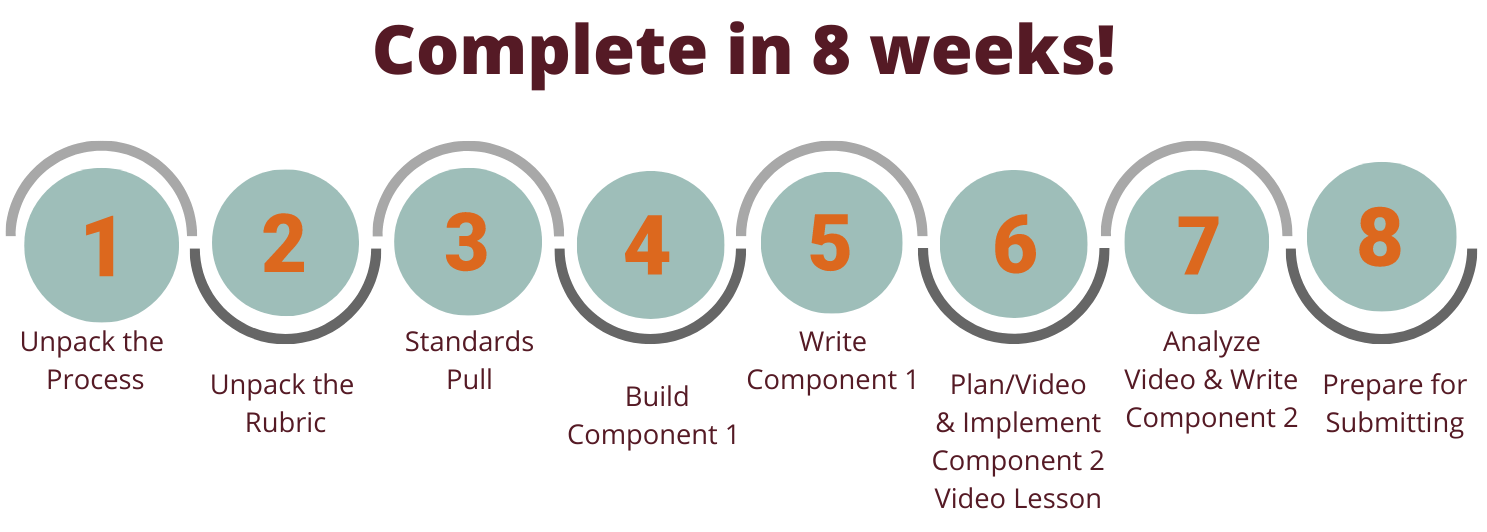 Complete in 8 weeks!

1
Unpack the Process

2
Unpack the Rubric

3
Standards Pull

4
Build Component 1

5
Write Component 1

6
Plan/Video & Implement Component 2 Video Lesson

7
Analyze Video & Write Component 2

8
Prepare for Submitting