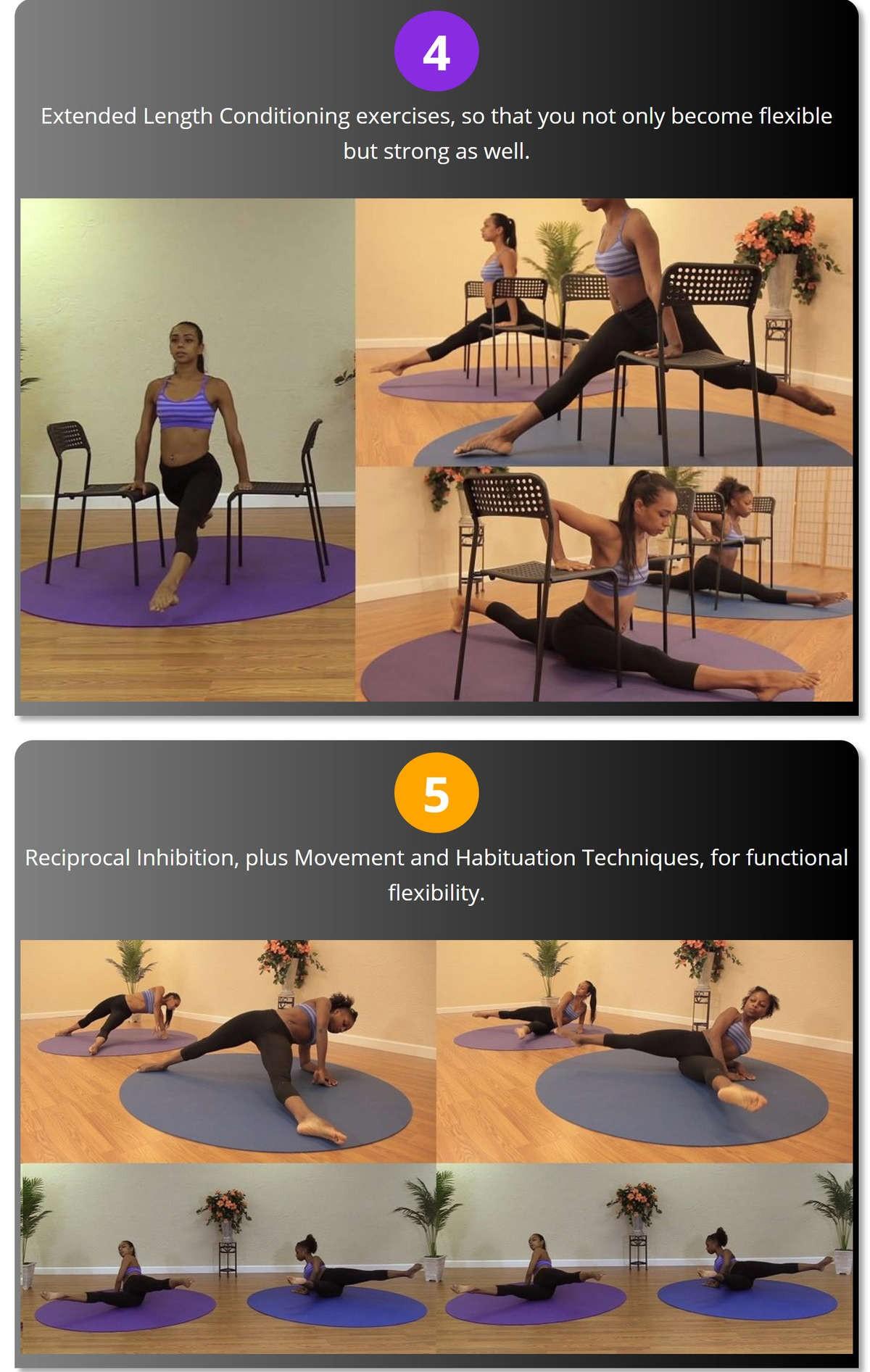 4

Extended Length Conditioning exercises, so that you not only become flexible but strong as well.

5

Reciprocal Inhibition, plus Movement and Habituation Techniques, for functional flexibility.