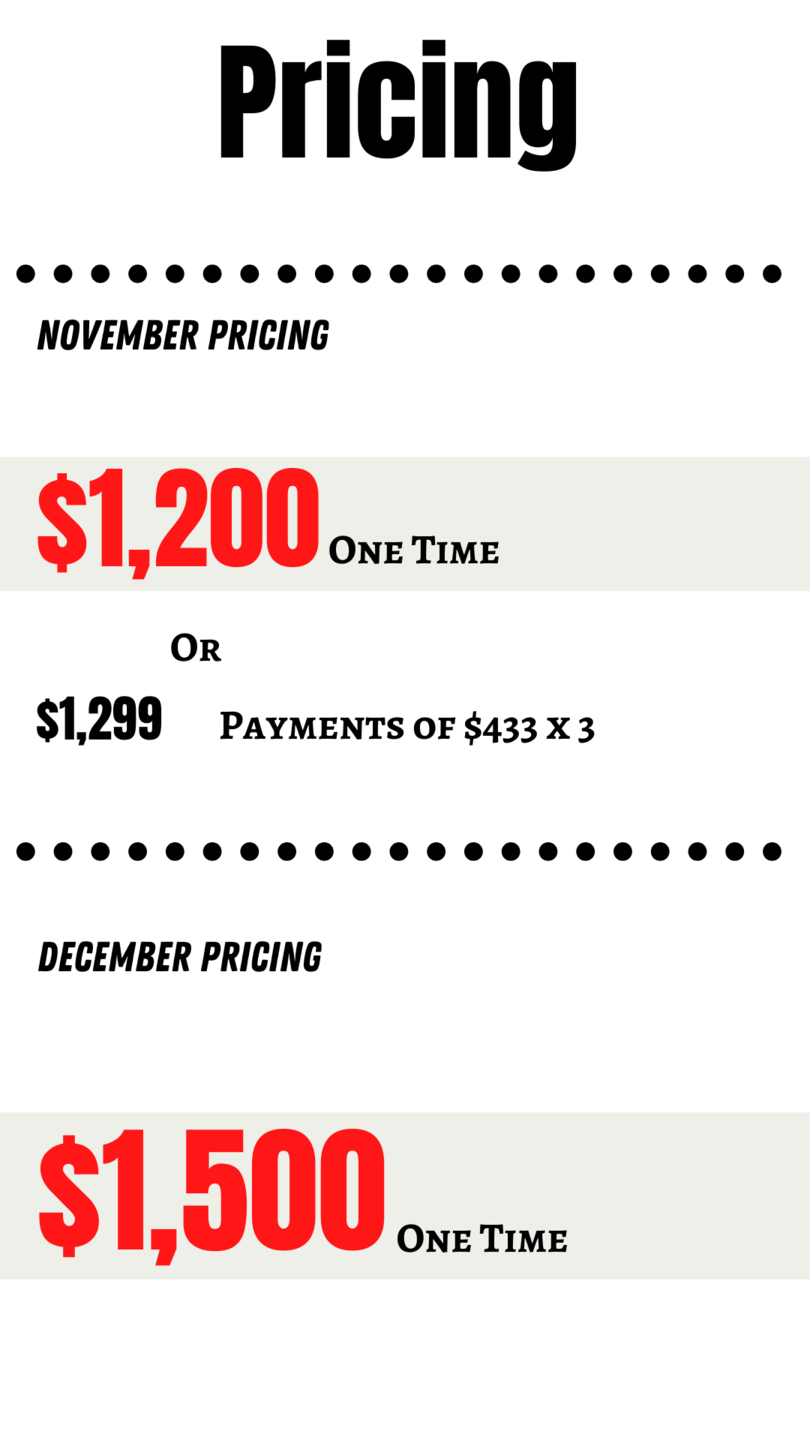 Pricing

NOVEMBER PRICING

$1,200 One Time

Or

$1,299 Payments of $433 x 3

DECEMBER PRICING

$1,500 One Time