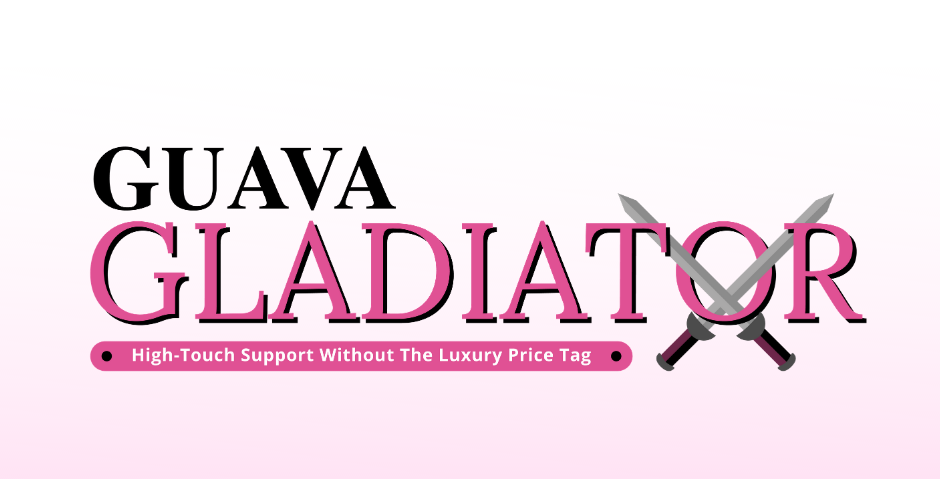 GUAVA
GLADIATOR
High-Touch Support Without The Luxury Price Tag