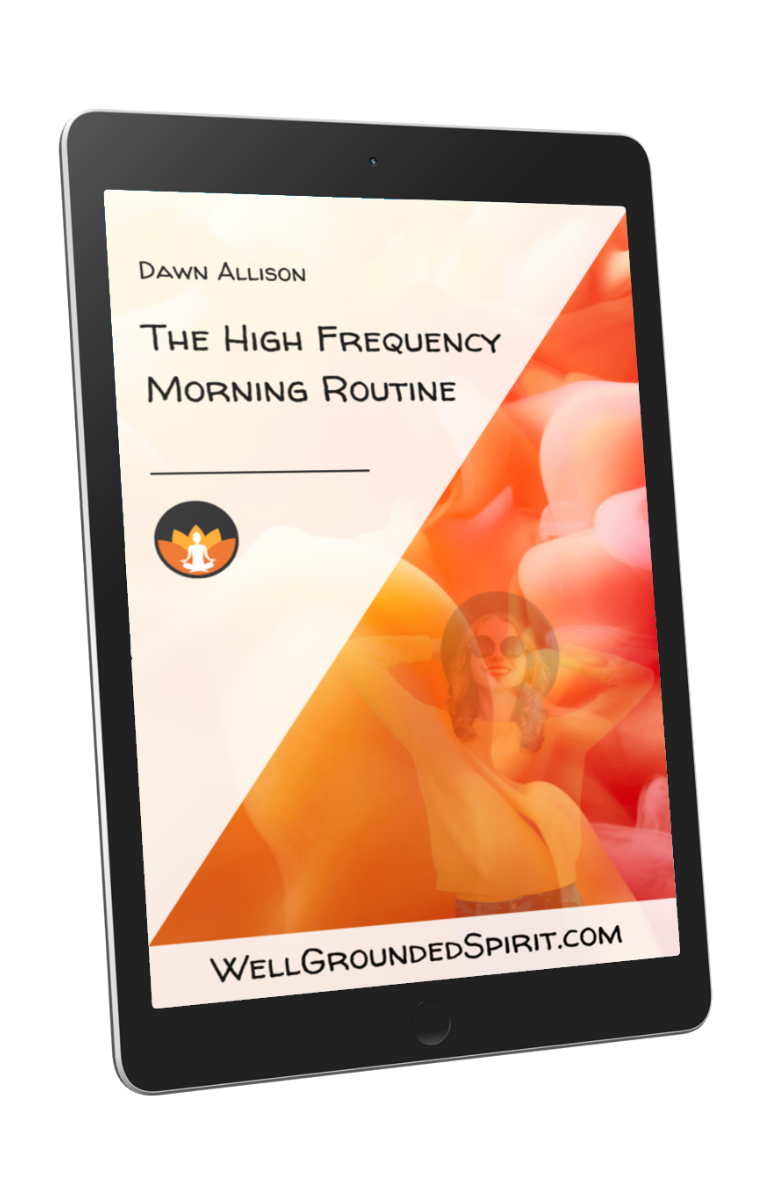 Dawn Allison

The High Frequency Morning Routine

WellGroundedSpirit.com